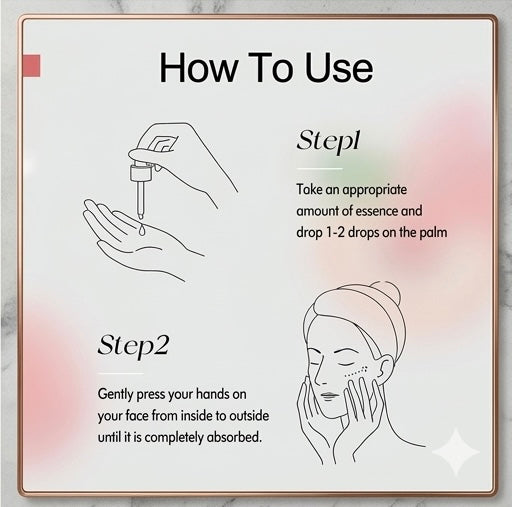 How To Use

Step1

Take an appropriate amount of essence and drop 1-2 drops on the palm

Step2

Gently press your hands on your face from inside to outside until it is completely absorbed.